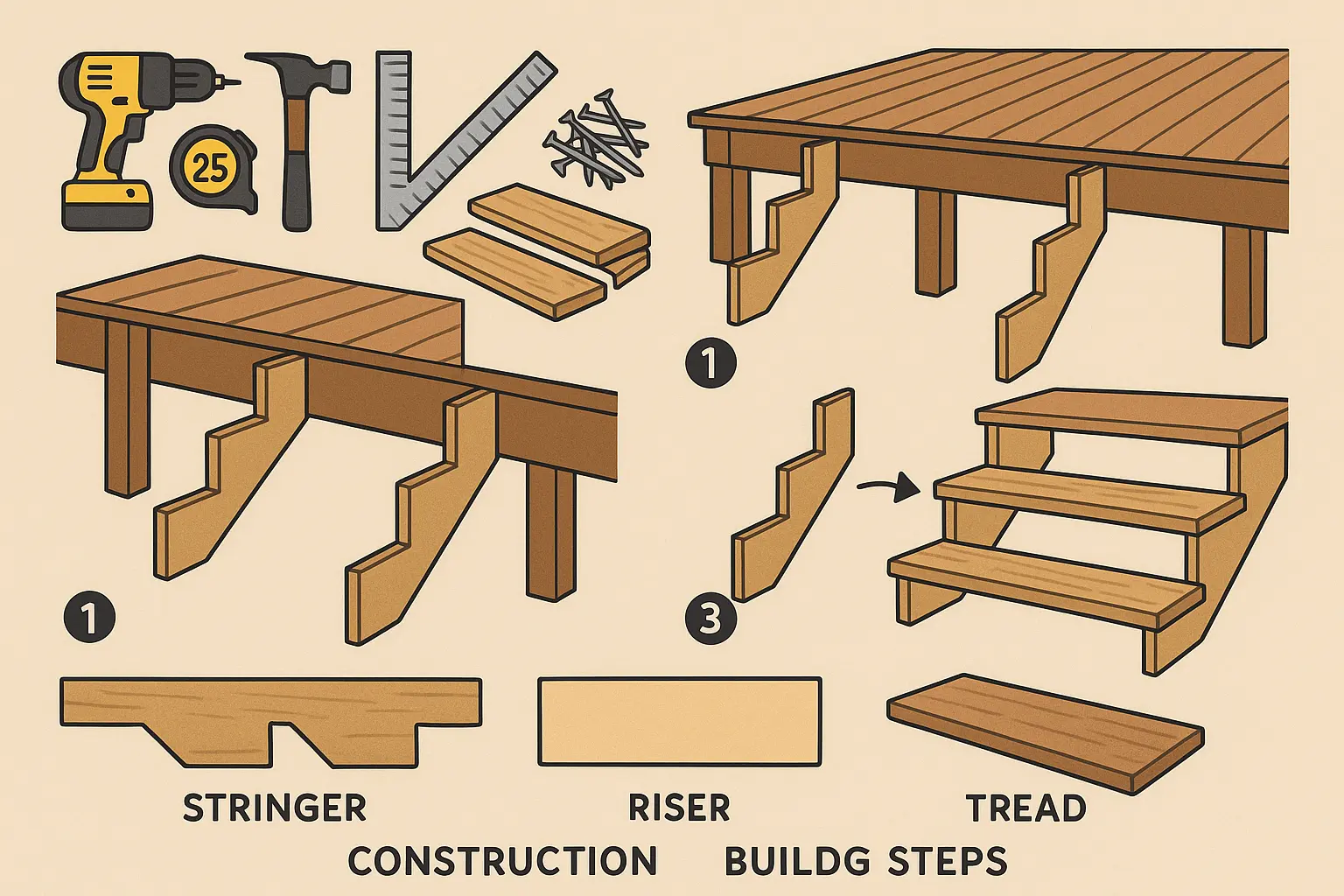 25

1

1

3

STRINGER

RISER

TREAD

CONSTRUCTION BUILDG STEPS