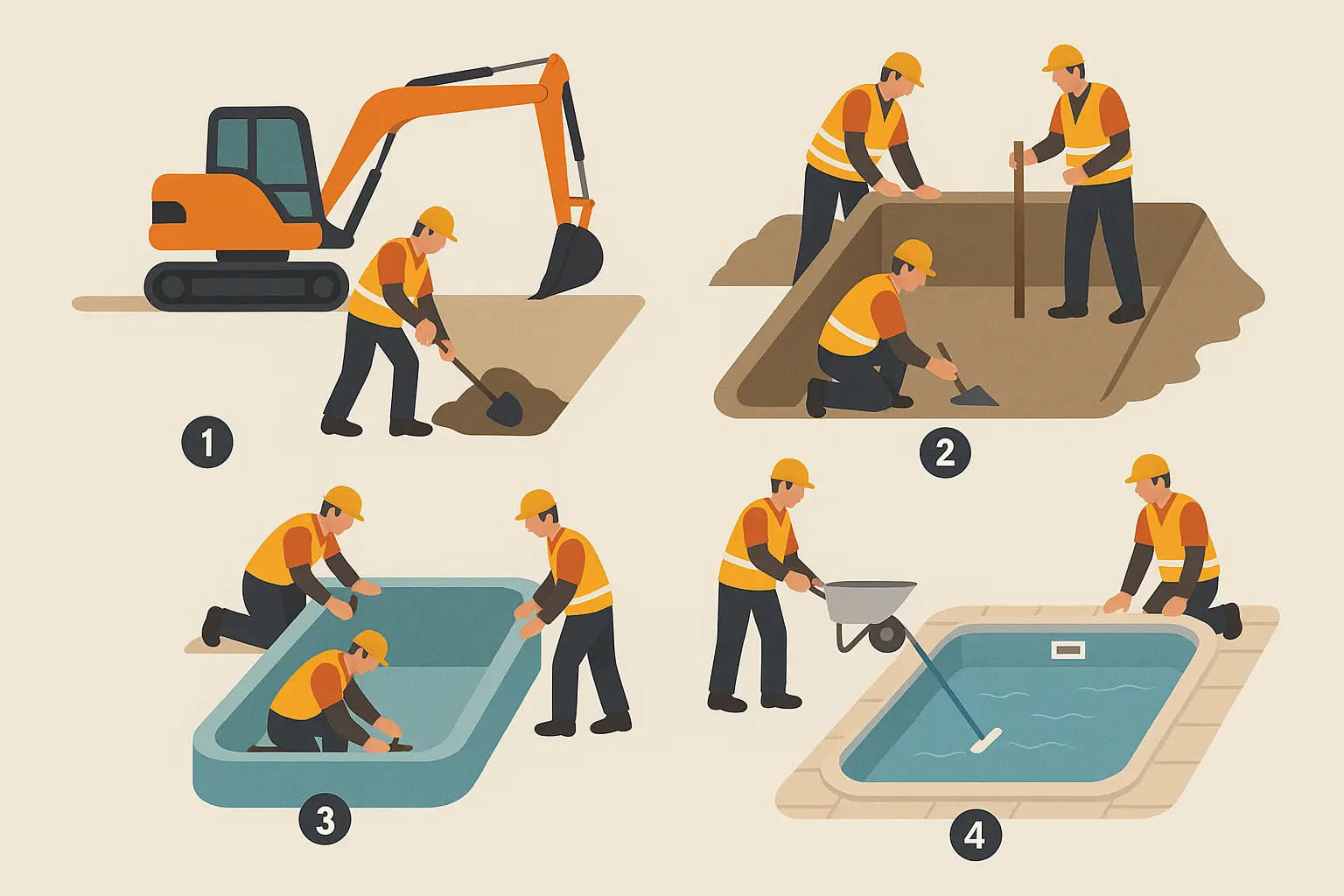 1

2

3

4