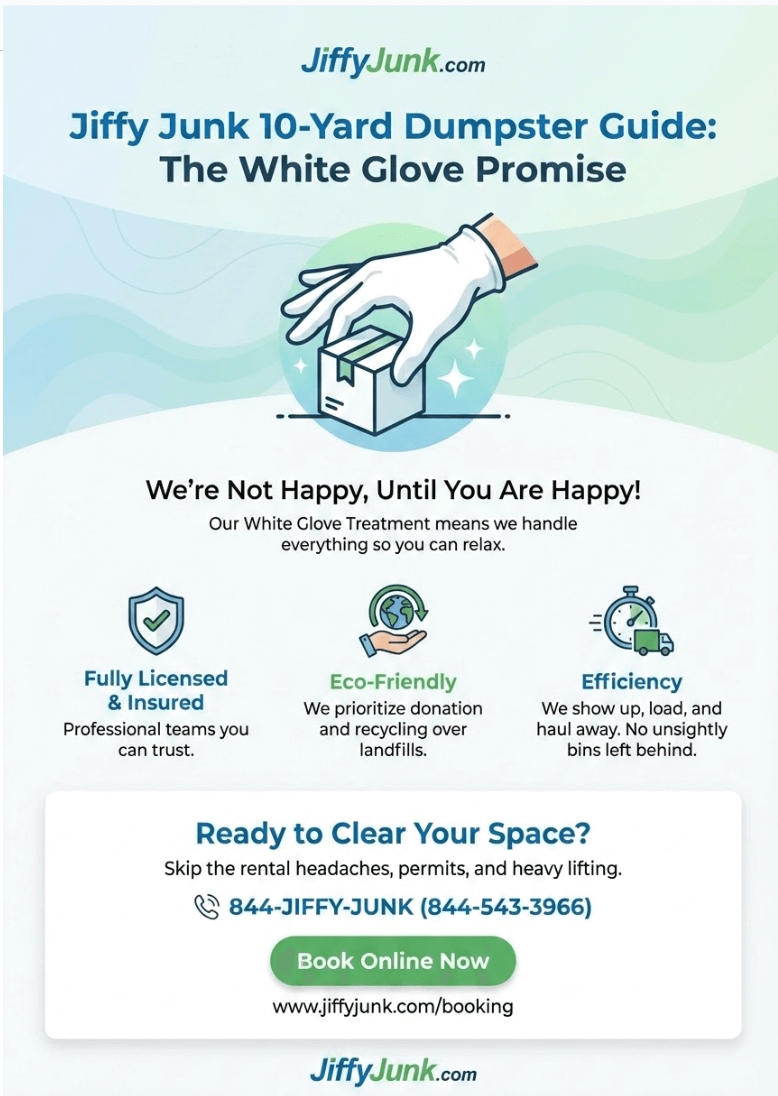 JiffyJunk.com

Jiffy Junk 10-Yard Dumpster Guide: The White Glove Promise

We're Not Happy, Until You Are Happy!

Our White Glove Treatment means we handle everything so you can relax.

Fully Licensed & Insured
Professional teams you can trust.

Eco-Friendly
We prioritize donation and recycling over landfills.

Efficiency
We show up, load, and haul away. No unsightly bins left behind.

Ready to Clear Your Space?
Skip the rental headaches, permits, and heavy lifting.

844-JIFFY-JUNK (844-543-3966)

Book Online Now

www.jiffyjunk.com/booking

JiffyJunk.com