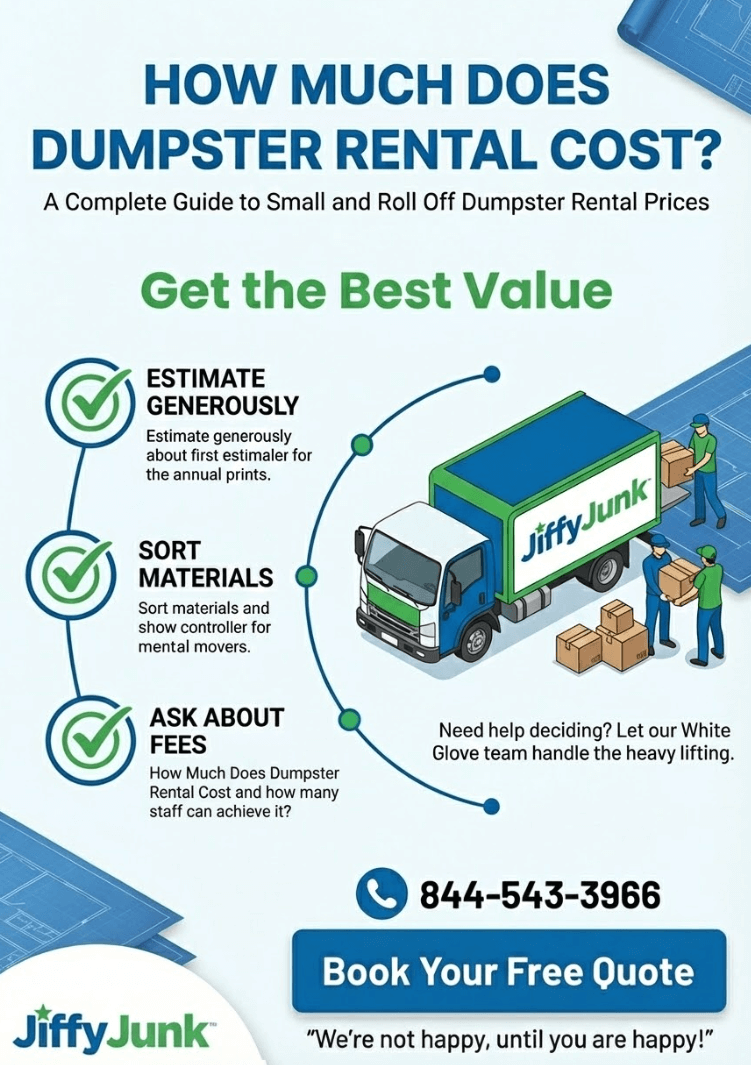 HOW MUCH DOES DUMPSTER RENTAL COST?

A Complete Guide to Small and Roll Off Dumpster Rental Prices

Get the Best Value

ESTIMATE GENEROUSLY

Estimate generously about first estimaler for the annual prints.

SORT MATERIALS

Sort materials and show controller for mental movers.

ASK ABOUT FEES

How Much Does Dumpster Rental Cost and how many staff can achieve it?

JiffyJunk

Need help deciding? Let our White Glove team handle the heavy lifting.

844-543-3966

Book Your Free Quote

JiffyJunk

"We're not happy, until you are happy!"