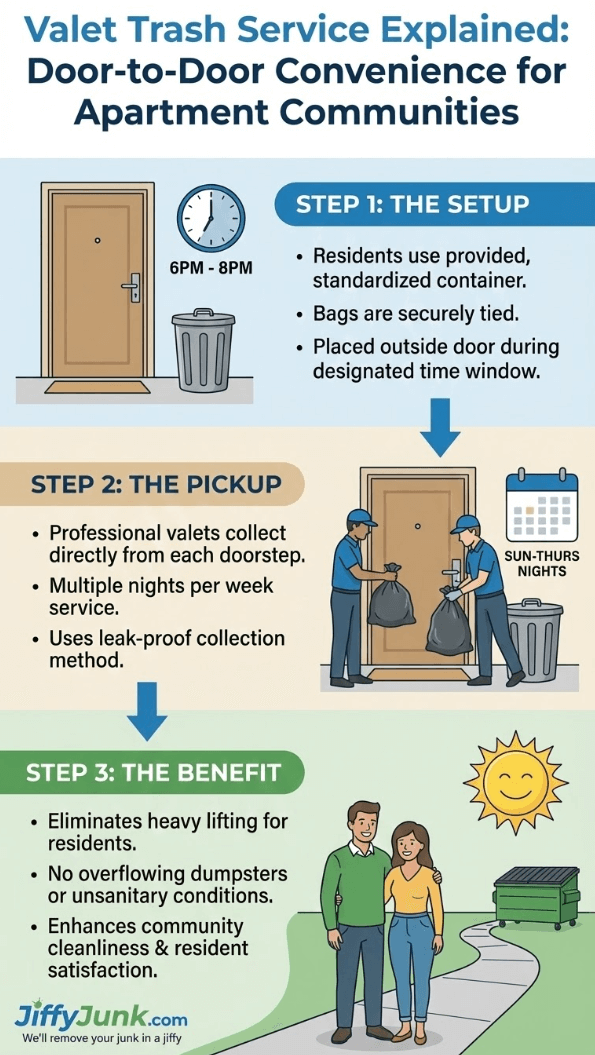 Valet Trash Service Explained: Door-to-Door Convenience for Apartment Communities

6PM - 8PM

STEP 1: THE SETUP

• Residents use provided, standardized container.
• Bags are securely tied.
• Placed outside door during designated time window.

STEP 2: THE PICKUP

• Professional valets collect directly from each doorstep.
• Multiple nights per week service.
• Uses leak-proof collection method.

SUN-THURS NIGHTS

STEP 3: THE BENEFIT

• Eliminates heavy lifting for residents.
• No overflowing dumpsters or unsanitary conditions.
• Enhances community cleanliness & resident satisfaction.

JiffyJunk.com
We'll remove your junk in a jiffy