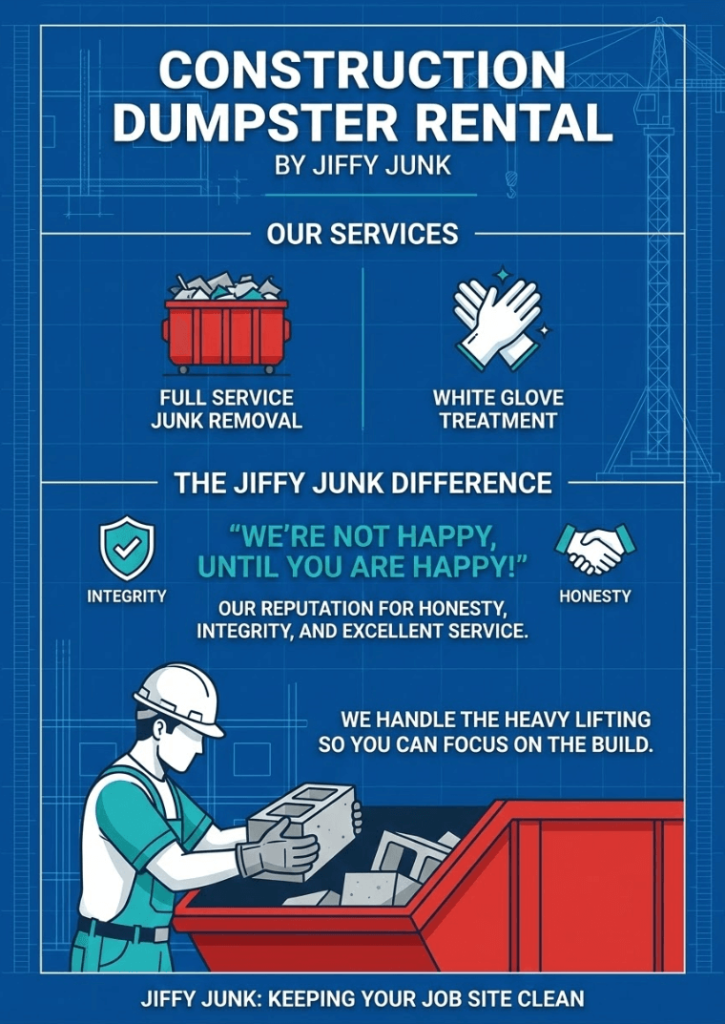 CONSTRUCTION DUMPSTER RENTAL
BY JIFFY JUNK

OUR SERVICES

FULL SERVICE JUNK REMOVAL

WHITE GLOVE TREATMENT

THE JIFFY JUNK DIFFERENCE

INTEGRITY

"WE'RE NOT HAPPY, UNTIL YOU ARE HAPPY!"

OUR REPUTATION FOR HONESTY, INTEGRITY, AND EXCELLENT SERVICE.

HONESTY

WE HANDLE THE HEAVY LIFTING SO YOU CAN FOCUS ON THE BUILD.

JIFFY JUNK: KEEPING YOUR JOB SITE CLEAN