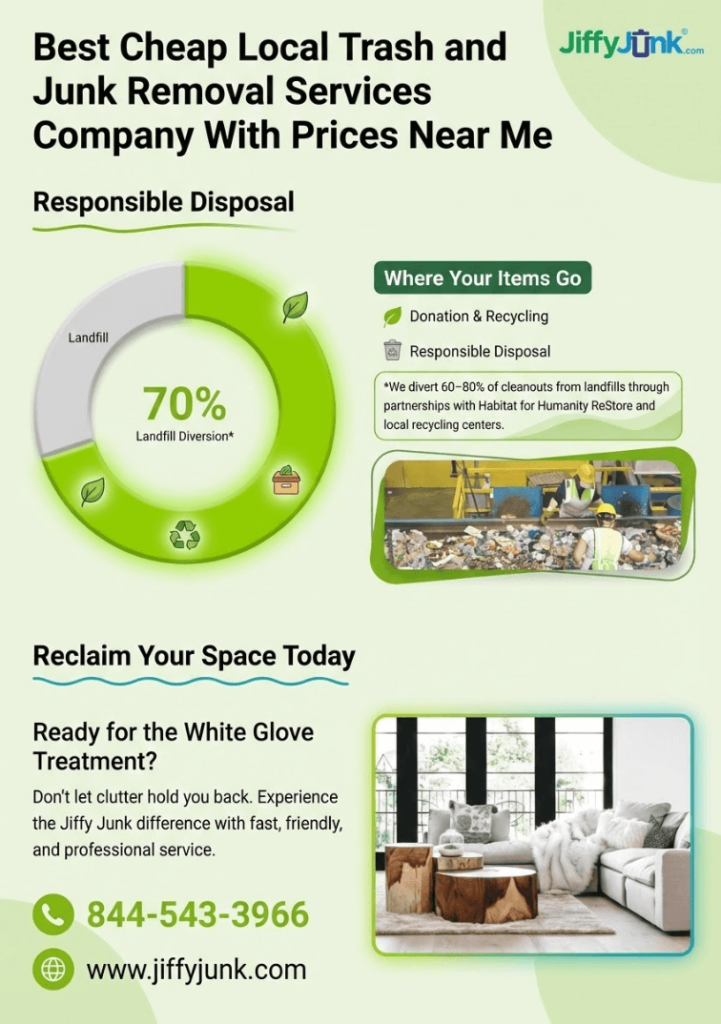 Best Cheap Local Trash and Junk Removal Services Company With Prices Near Me

JiffyJunk.com

Responsible Disposal

Landfill

70%
Landfill Diversion*

Where Your Items Go

Donation & Recycling

Responsible Disposal

*We divert 60–80% of cleanouts from landfills through partnerships with Habitat for Humanity ReStore and local recycling centers.

Reclaim Your Space Today

Ready for the White Glove Treatment?

Don't let clutter hold you back. Experience the Jiffy Junk difference with fast, friendly, and professional service.

844-543-3966

www.jiffyjunk.com