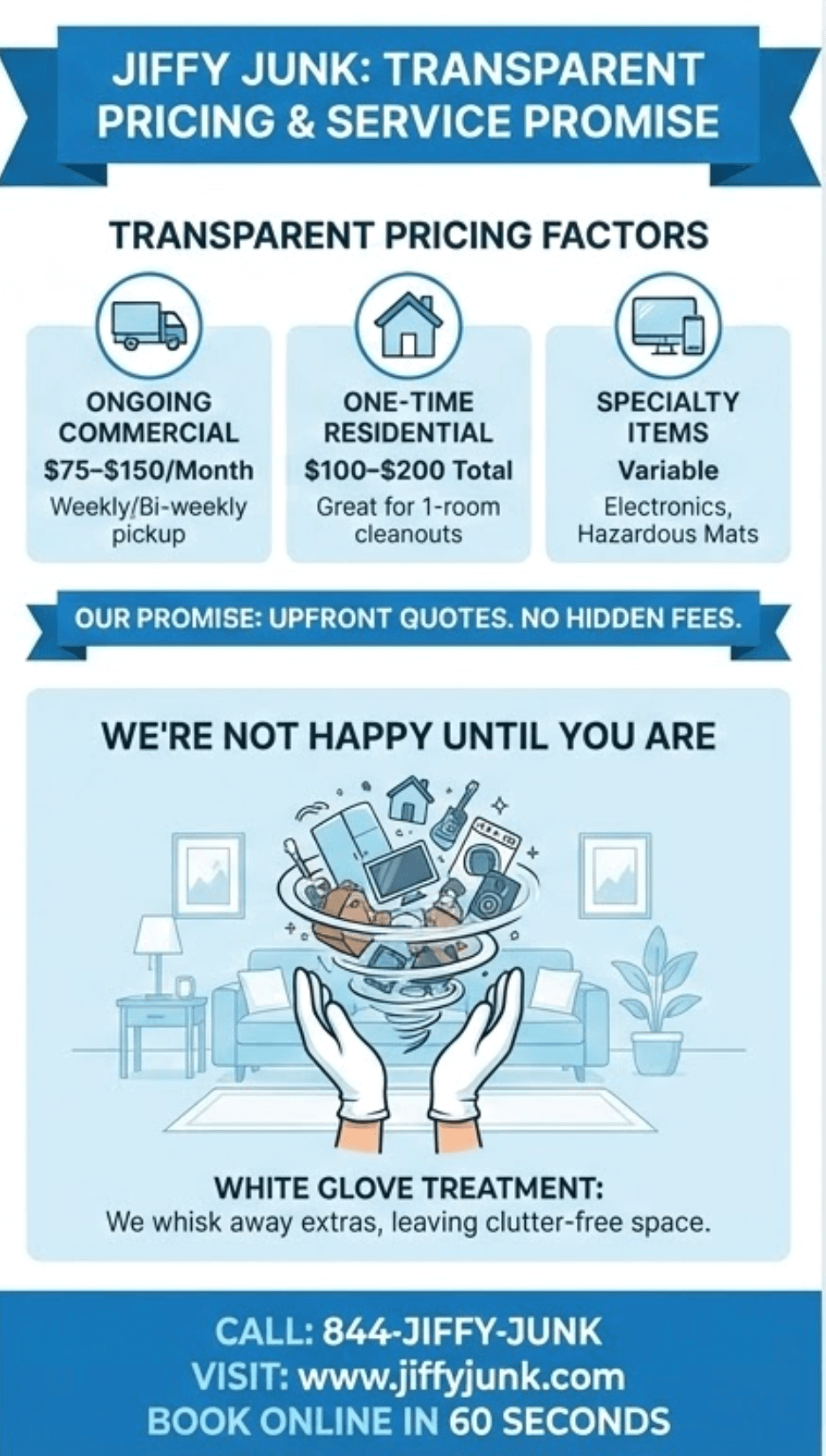 JIFFY JUNK: TRANSPARENT PRICING & SERVICE PROMISE

TRANSPARENT PRICING FACTORS

ONGOING COMMERCIAL
\$75–\$150/Month
Weekly/Bi-weekly pickup

ONE-TIME RESIDENTIAL
\$100–\$200 Total
Great for 1-room cleanouts

SPECIALTY ITEMS
Variable
Electronics, Hazardous Mats

OUR PROMISE: UPFRONT QUOTES. NO HIDDEN FEES.

WE'RE NOT HAPPY UNTIL YOU ARE

WHITE GLOVE TREATMENT:
We whisk away extras, leaving clutter-free space.

CALL: 844-JIFFY-JUNK
VISIT: www.jiffyjunk.com
BOOK ONLINE IN 60 SECONDS