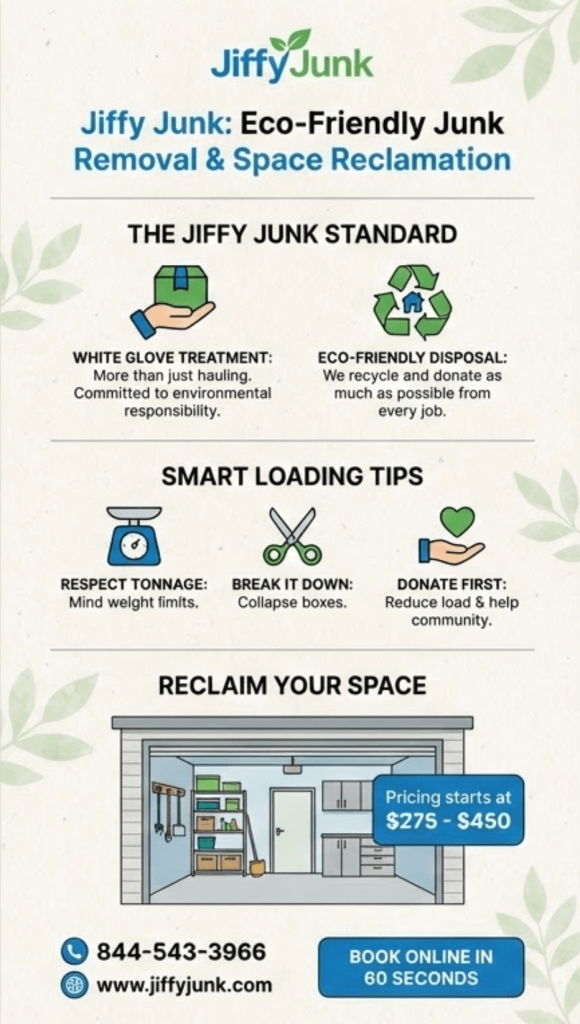 JiffyJunk

Jiffy Junk: Eco-Friendly Junk Removal & Space Reclamation

THE JIFFY JUNK STANDARD

WHITE GLOVE TREATMENT: More than just hauling. Committed to environmental responsibility.

ECO-FRIENDLY DISPOSAL: We recycle and donate as much as possible from every job.

SMART LOADING TIPS

RESPECT TONNAGE: Mind weight fimits.

BREAK IT DOWN: Collapse boxes.

DONATE FIRST: Reduce load & help community.

RECLAIM YOUR SPACE

Pricing starts at $275 - $450

844-543-3966

www.jiffyjunk.com

BOOK ONLINE IN 60 SECONDS