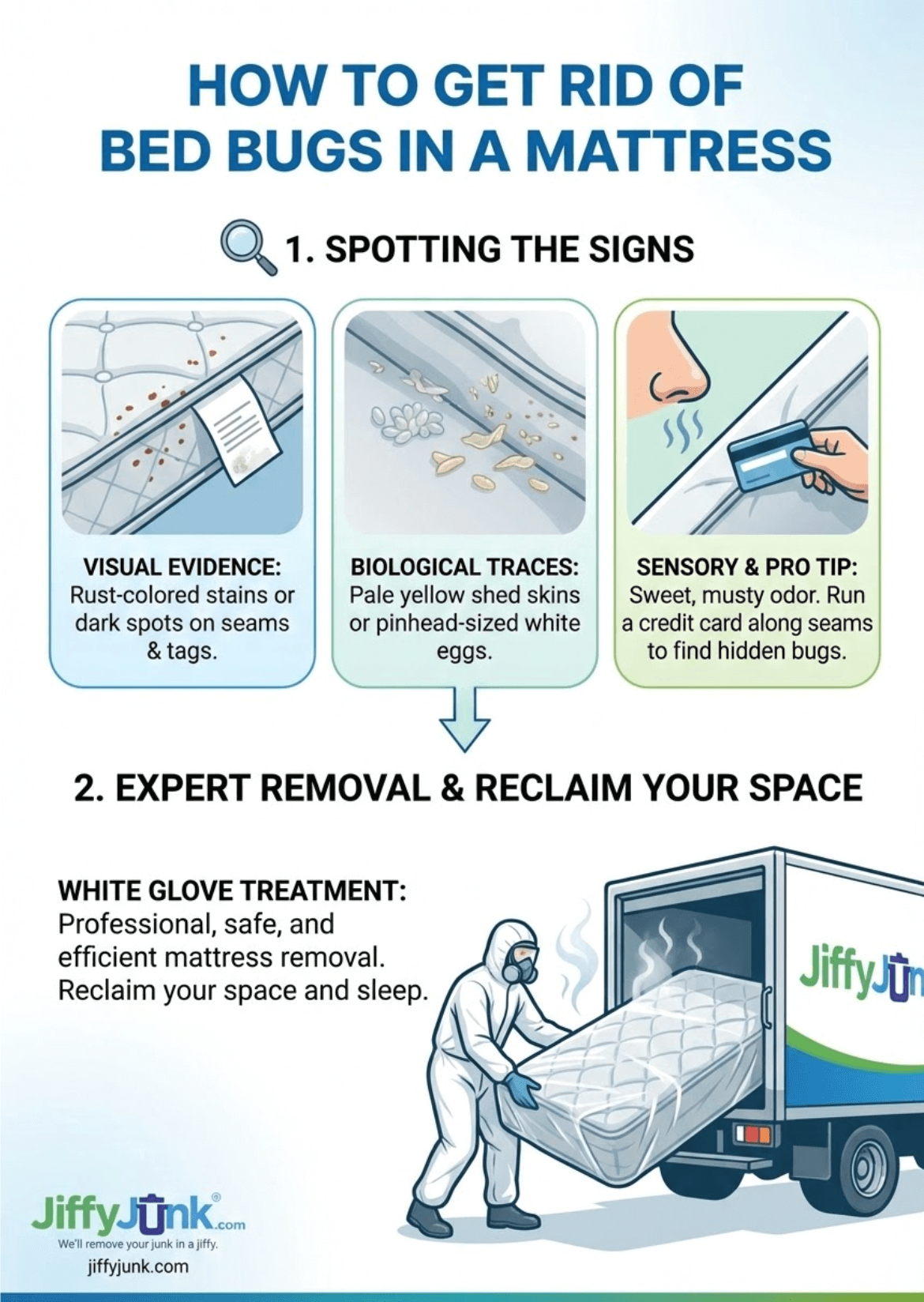 HOW TO GET RID OF BED BUGS IN A MATTRESS

1. SPOTTING THE SIGNS

VISUAL EVIDENCE: Rust-colored stains or dark spots on seams & tags.

BIOLOGICAL TRACES: Pale yellow shed skins or pinhead-sized white eggs.

SENSORY & PRO TIP: Sweet, musty odor. Run a credit card along seams to find hidden bugs.

2. EXPERT REMOVAL & RECLAIM YOUR SPACE

WHITE GLOVE TREATMENT: Professional, safe, and efficient mattress removal. Reclaim your space and sleep.

JiffyJun

JiffyJunk.com
We'll remove your junk in a jiffy.
jiffyjunk.com