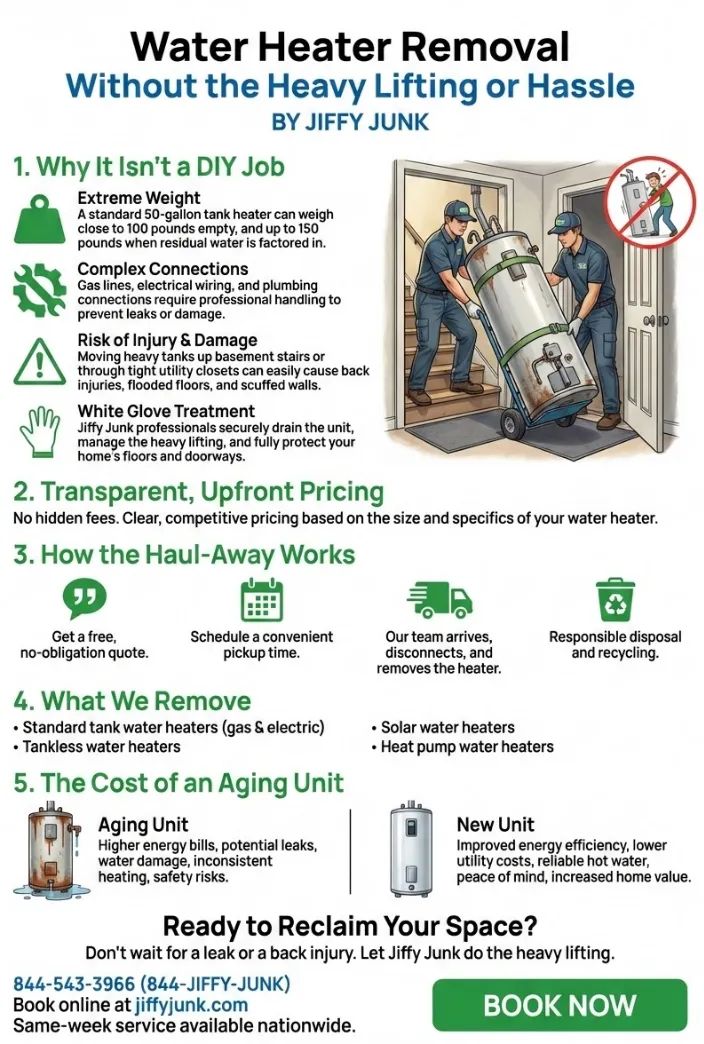 Water Heater Removal
Without the Heavy Lifting or Hassle
BY JIFFY JUNK

1. Why It Isn't a DIY Job

Extreme Weight
A standard 50-gallon tank heater can weigh close to 100 pounds empty, and up to 150 pounds when residual water is factored in.

Complex Connections
Gas lines, electrical wiring, and plumbing connections require professional handling to prevent leaks or damage.

Risk of Injury & Damage
Moving heavy tanks up basement stairs or through tight utility closets can easily cause back injuries, flooded floors, and scuffed walls.

White Glove Treatment
Jiffy Junk professionals securely drain the unit, manage the heavy lifting, and fully protect your home's floors and doorways.

2. Transparent, Upfront Pricing
No hidden fees. Clear, competitive pricing based on the size and specifics of your water heater.

3. How the Haul-Away Works

Get a free, no-obligation quote.

Schedule a convenient pickup time.

Our team arrives, disconnects, and removes the heater.

Responsible disposal and recycling.

4. What We Remove
• Standard tank water heaters (gas & electric)
• Tankless water heaters
• Solar water heaters
• Heat pump water heaters

5. The Cost of an Aging Unit

Aging Unit
Higher energy bills, potential leaks, water damage, inconsistent heating, safety risks.

New Unit
Improved energy efficiency, lower utility costs, reliable hot water, peace of mind, increased home value.

Ready to Reclaim Your Space?
Don't wait for a leak or a back injury. Let Jiffy Junk do the heavy lifting.

844-543-3966 (844-JIFFY-JUNK)
Book online at jiffyjunk.com
Same-week service available nationwide.

BOOK NOW